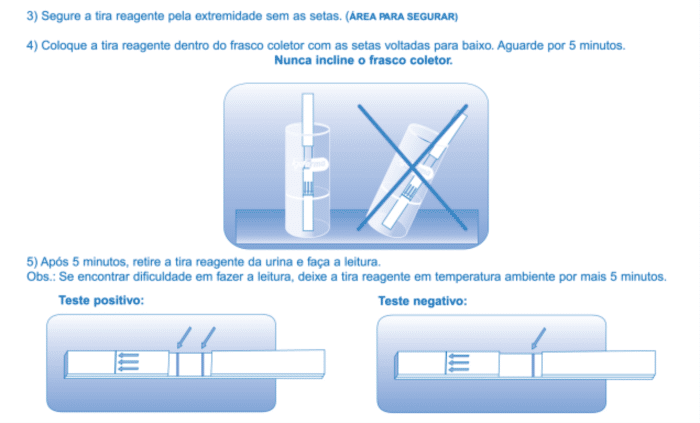 3) Segure a tira reagente pela extremidade sem as setas. (ÁREA PARA SEGURAR)

4) Coloque a tira reagente dentro do frasco coletor com as setas voltadas para baixo. Aguarde por 5 minutos.
Nunca incline o frasco coletor.

5) Após 5 minutos, retire a tira reagente da urina e faça a leitura.
Obs.: Se encontrar dificuldade em fazer a leitura, deixe a tira reagente em temperatura ambiente por mais 5 minutos.

Teste positivo:

Teste negativo: